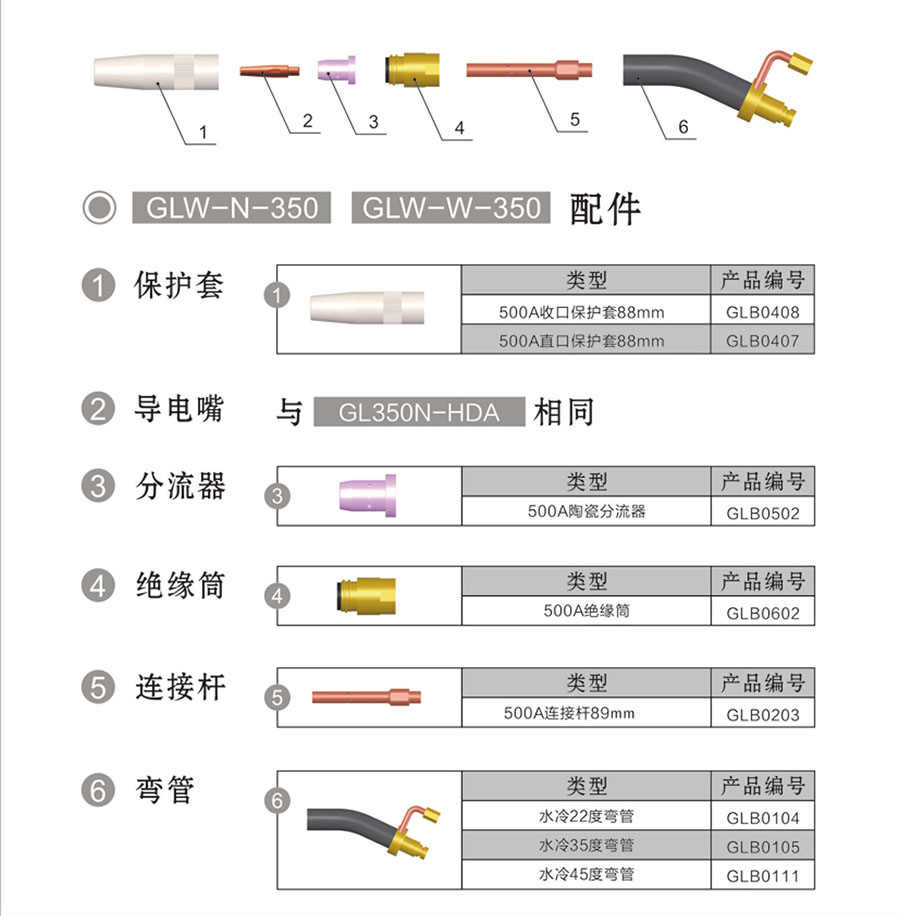 1 2 3 4 5 6

GLW-N-350 GLW-W-350 配件

1 保护套

1

| 类型 | 产品编号 |
|---|---|
| 500A收口保护套88mm | GLB0408 |
| 500A直口保护套88mm | GLB0407 |

2 导电嘴 与 GL350N-HDA 相同

3 分流器

3

| 类型 | 产品编号 |
|---|---|
| 500A陶瓷分流器 | GLB0502 |

4 绝缘筒

4

| 类型 | 产品编号 |
|---|---|
| 500A绝缘筒 | GLB0602 |

5 连接杆

5

| 类型 | 产品编号 |
|---|---|
| 500A连接杆89mm | GLB0203 |

6 弯管

6

| 类型 | 产品编号 |
|---|---|
| 水冷22度弯管 | GLB0104 |
| 水冷35度弯管 | GLB0105 |
| 水冷45度弯管 | GLB0111 |